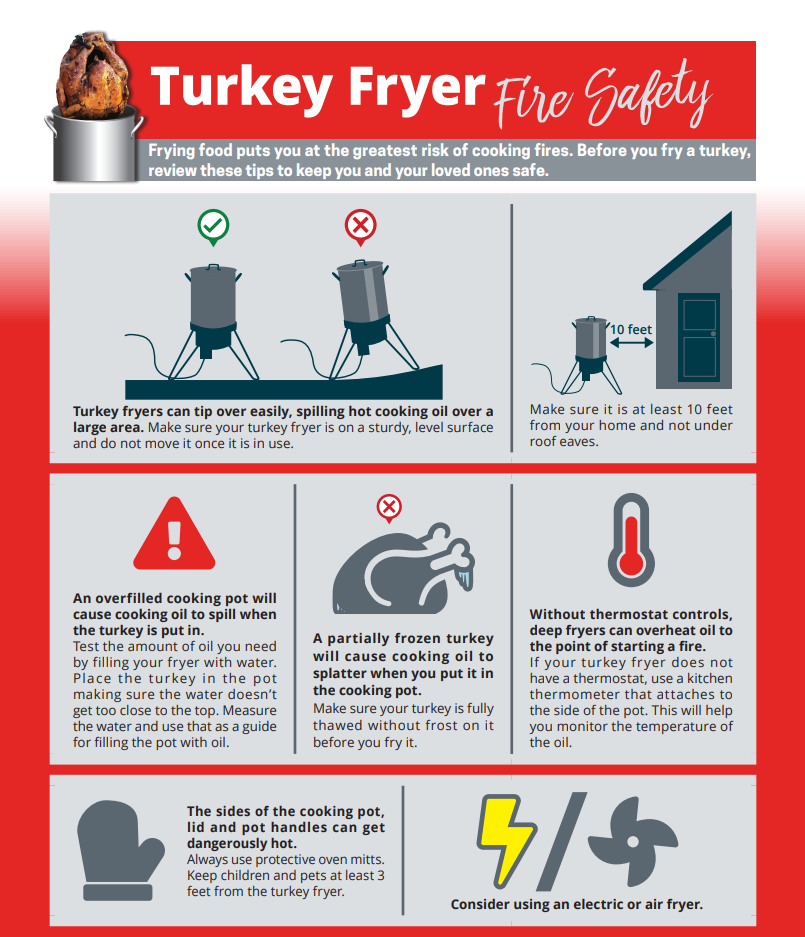 Turkey Fryer Fire Safety

Frying food puts you at the greatest risk of cooking fires. Before you fry a turkey, review these tips to keep you and your loved ones safe.

Turkey fryers can tip over easily, spilling hot cooking oil over a large area. Make sure your turkey fryer is on a sturdy, level surface and do not move it once it is in use.

10 feet

Make sure it is at least 10 feet from your home and not under roof eaves.

An overfilled cooking pot will cause cooking oil to spill when the turkey is put in.
Test the amount of oil you need by filling your fryer with water. Place the turkey in the pot making sure the water doesn't get too close to the top. Measure the water and use that as a guide for filling the pot with oil.

A partially frozen turkey will cause cooking oil to splatter when you put it in the cooking pot.
Make sure your turkey is fully thawed without frost on it before you fry it.

Without thermostat controls, deep fryers can overheat oil to the point of starting a fire.
If your turkey fryer does not have a thermostat, use a kitchen thermometer that attaches to the side of the pot. This will help you monitor the temperature of the oil.

The sides of the cooking pot, lid and pot handles can get dangerously hot.
Always use protective oven mitts. Keep children and pets at least 3 feet from the turkey fryer.

Consider using an electric or air fryer.